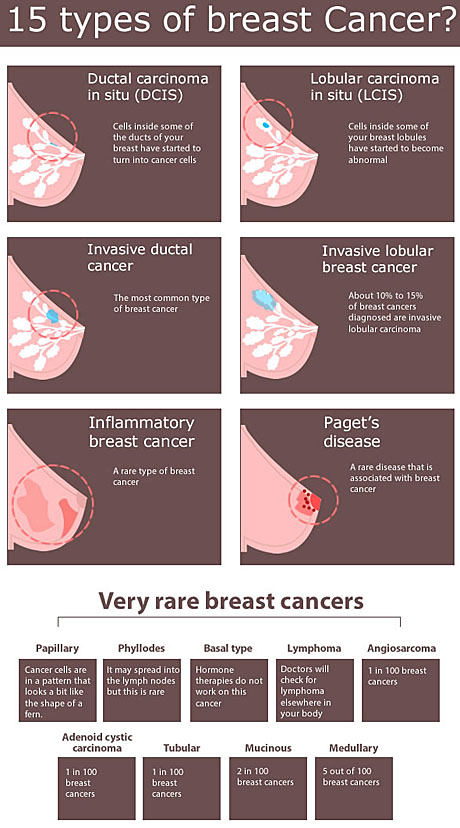 15 types of breast Cancer?

Ductal carcinoma in situ (DCIS)

Cells inside some of the ducts of your breast have started to turn into cancer cells

Lobular carcinoma in situ (LCIS)

Cells inside some of your breast lobules have started to become abnormal

Invasive ductal cancer

The most common type of breast cancer

Invasive lobular breast cancer

About 10% to 15% of breast cancers diagnosed are invasive lobular carcinoma

Inflammatory breast cancer

A rare type of breast cancer

Paget's disease

A rare disease that is associated with breast cancer

Very rare breast cancers

Papillary

Cancer cells are in a pattern that looks a bit like the shape of a fern.

Phyllodes

It may spread into the lymph nodes but this is rare

Basal type

Hormone therapies do not work on this cancer

Lymphoma

Doctors will check for lymphoma elsewhere in your body

Angiosarcoma

1 in 100 breast cancers

Adenoid cystic carcinoma

1 in 100 breast cancers

Tubular

1 in 100 breast cancers

Mucinous

2 in 100 breast cancers

Medullary

5 out of 100 breast cancers