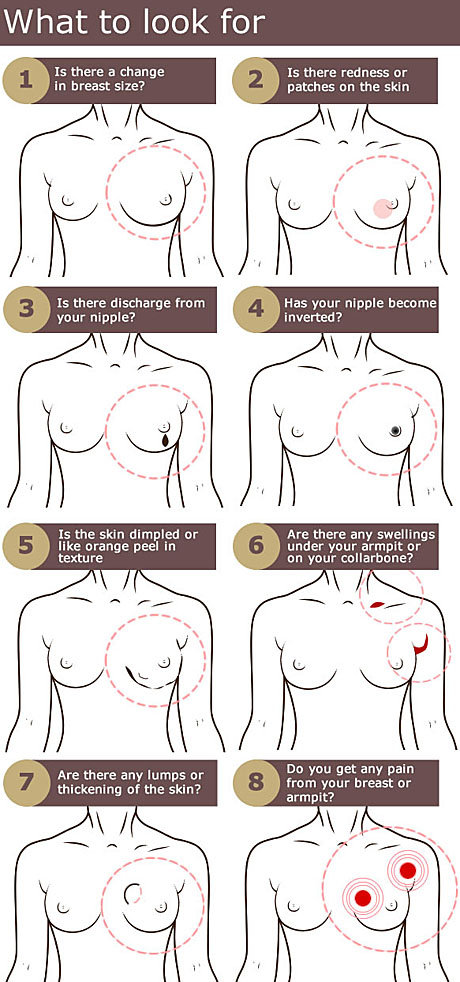 What to look for

1 Is there a change in breast size?

2 Is there redness or patches on the skin

3 Is there discharge from your nipple?

4 Has your nipple become inverted?

5 Is the skin dimpled or like orange peel in texture

6 Are there any swellings under your armpit or on your collarbone?

7 Are there any lumps or thickening of the skin?

8 Do you get any pain from your breast or armpit?